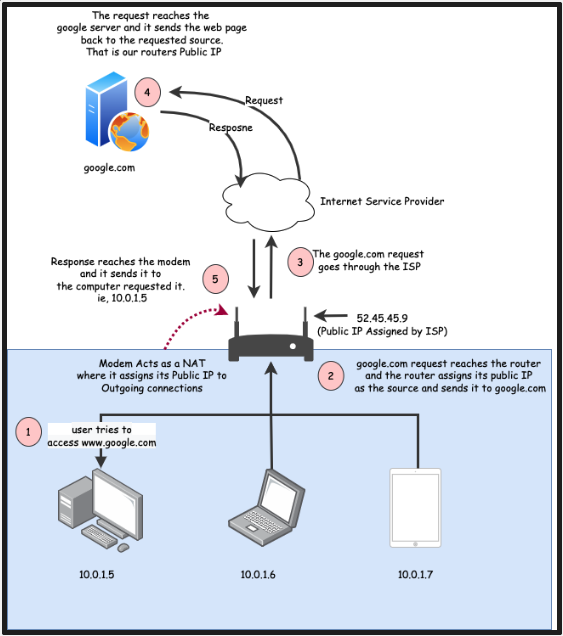 The request reaches the google server and it sends the web page back to the requested source. That is our routers Public IP

4

Request

Resposne

google.com

Internet Service Provider

Response reaches the modem and it sends it to the computer requested it. ie, 10.0.1.5

5

3

The google.com request goes through the ISP

52.45.45.9
(Public IP Assigned by ISP)

Modem Acts as a NAT where it assigns its Public IP to Outgoing connections

2

google.com request reaches the router and the router assigns its public IP as the source and sends it to google.com

1

user tries to access www.google.com

10.0.1.5

10.0.1.6

10.0.1.7